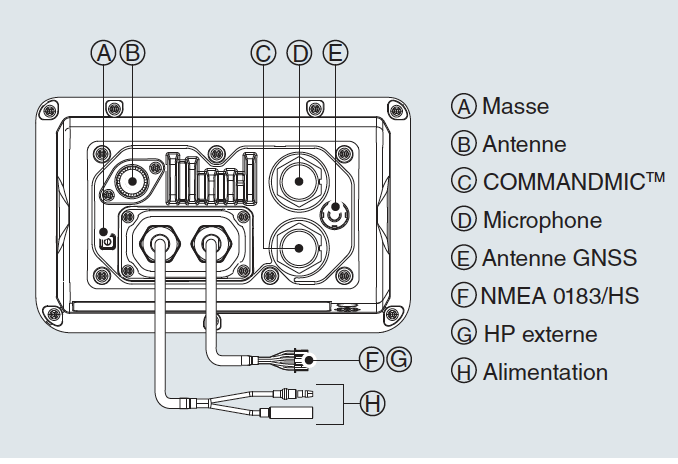 A B C D E

F G

H

A Masse
B Antenne
C COMMANDMIC™
D Microphone
E Antenne GNSS
F NMEA 0183/HS
G HP externe
H Alimentation